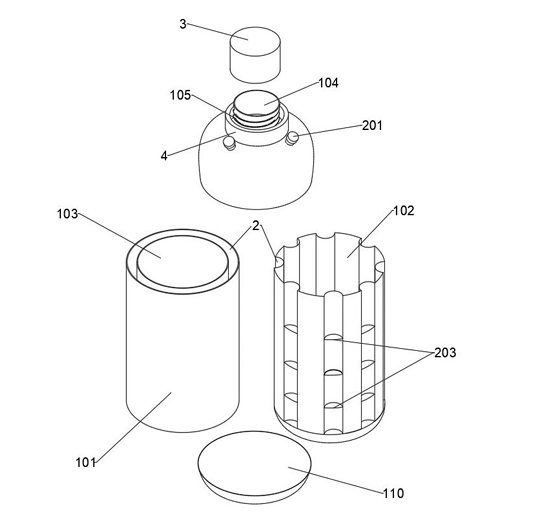 3
104
105
201
4
103
2
102
203
101
110