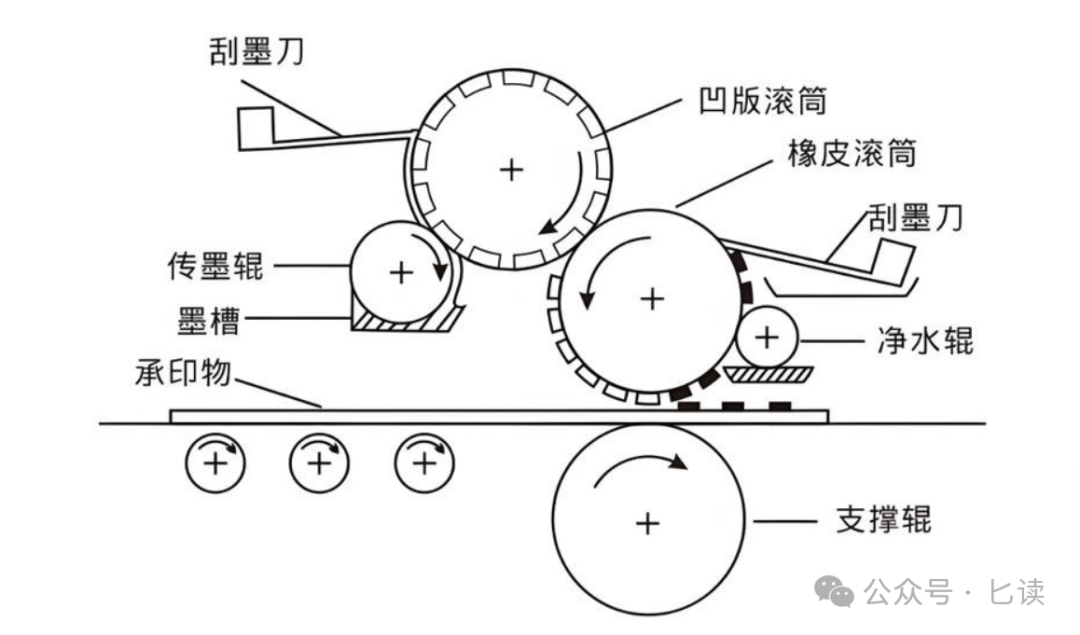 刮墨刀
凹版滚筒
橡皮滚筒
刮墨刀
传墨辊
墨槽
净水辊
承印物
支撑辊
公众号 · 匕读